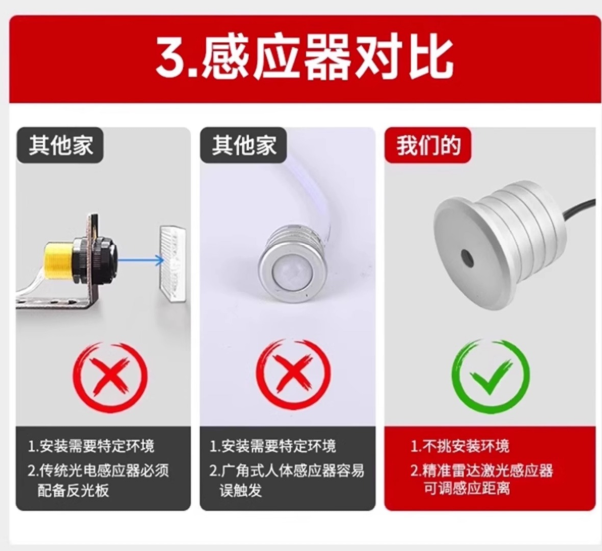 3.感应器对比

其他家

1.安装需要特定环境
2.传统光电感应器必须配备反光板

其他家

1.安装需要特定环境
2.广角式人体感应器容易误触发

我们的

1.不挑安装环境
2.精准雷达激光感应器可调感应距离